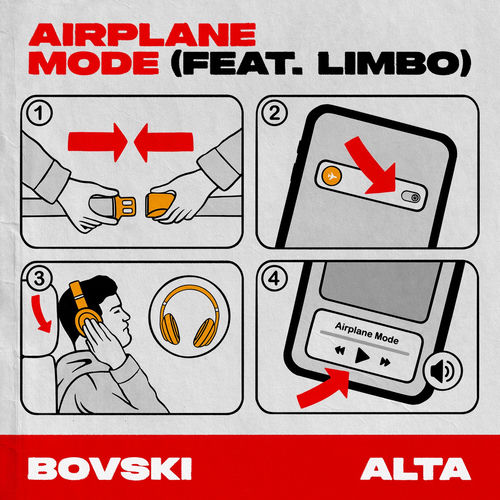 AIRPLANE MODE (FEAT. LIMBO)

1

2

3

4

Airplane Mode

BOVSKI

ALTA